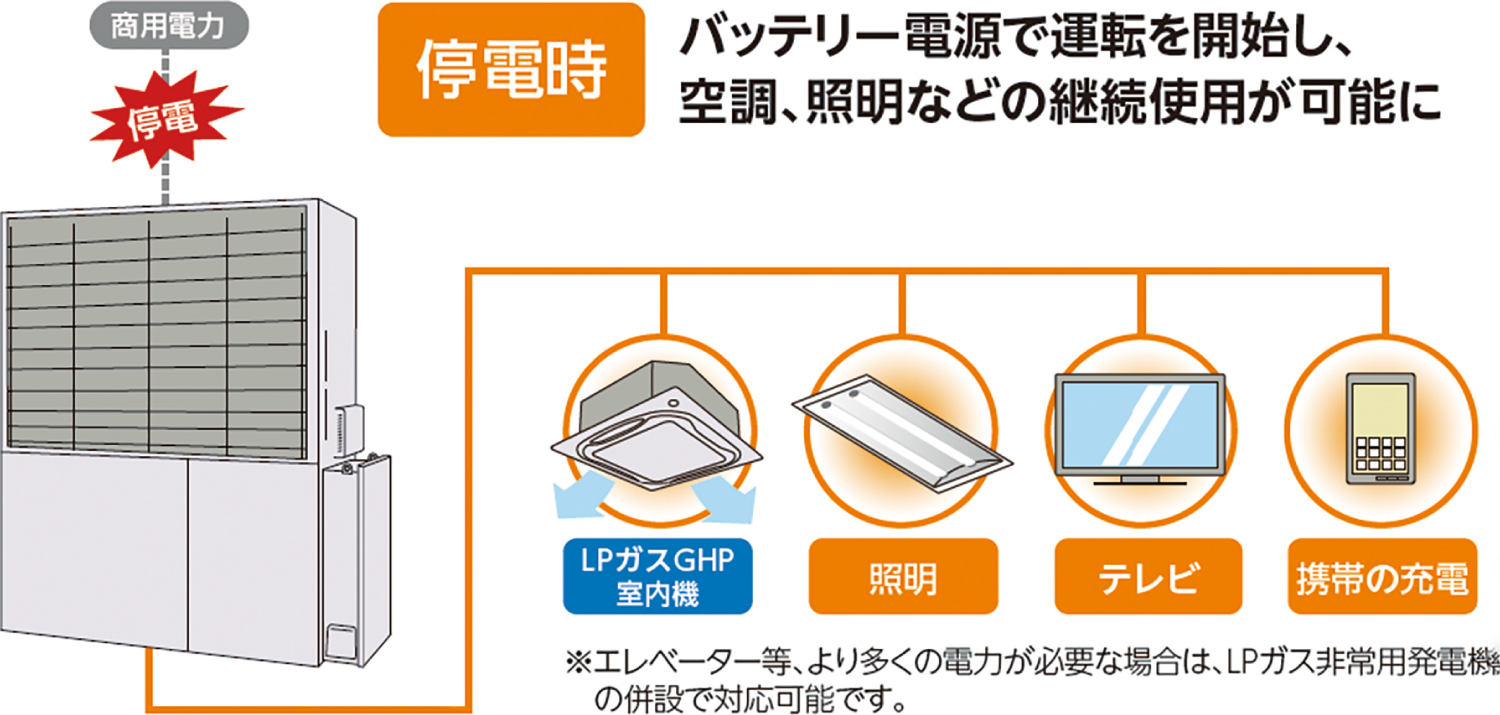 商用電力

停電

停電時

バッテリー電源で運転を開始し、空調、照明などの継続使用が可能に

LPガスGHP 室内機

照明

テレビ

携帯の充電

※エレベーター等、より多くの電力が必要な場合は、LPガス非常用発電機の併設で対応可能です。